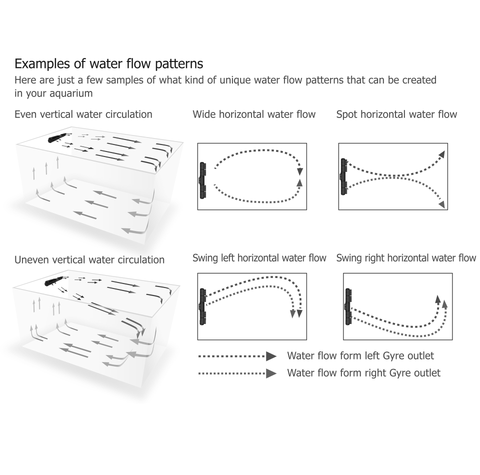 Examples of water flow patterns
Here are just a few samples of what kind of unique water flow patterns that can be created in your aquarium

Even vertical water circulation

Wide horizontal water flow

Spot horizontal water flow

Uneven vertical water circulation

Swing left horizontal water flow

Swing right horizontal water flow

Water flow form left Gyre outlet
Water flow form right Gyre outlet